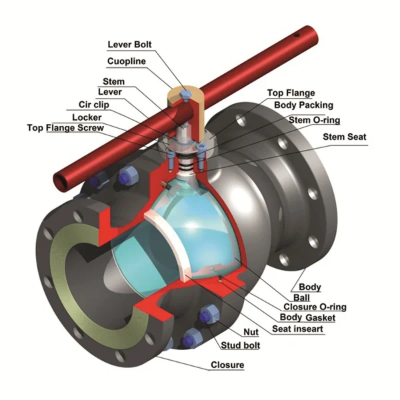 Lever Bolt
Cuopline
Stem
Lever
Cir clip
Locker
Top Flange Screw
Top Flange
Body Packing
Stem O-ring
Stem Seat
Body
Ball
Closure O-ring
Body Gasket
Seat inseart
Nut
Stud bolt
Closure